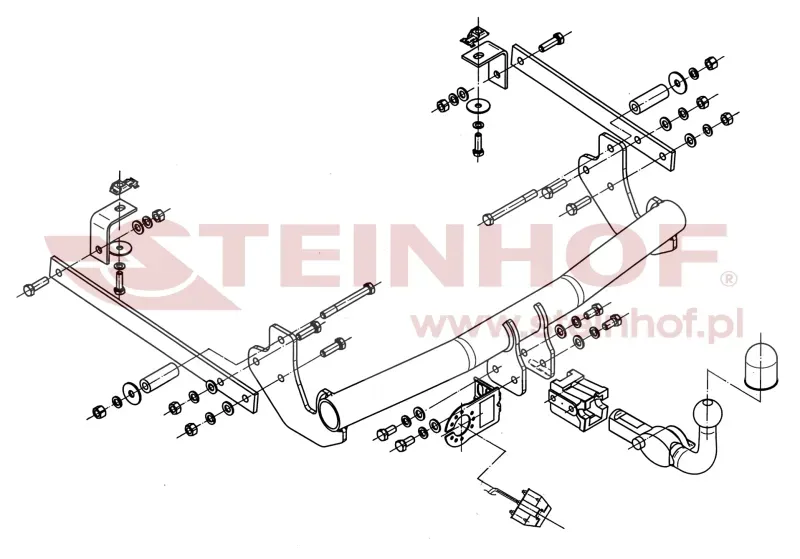 STEINHOF®
www.steinhof.pl