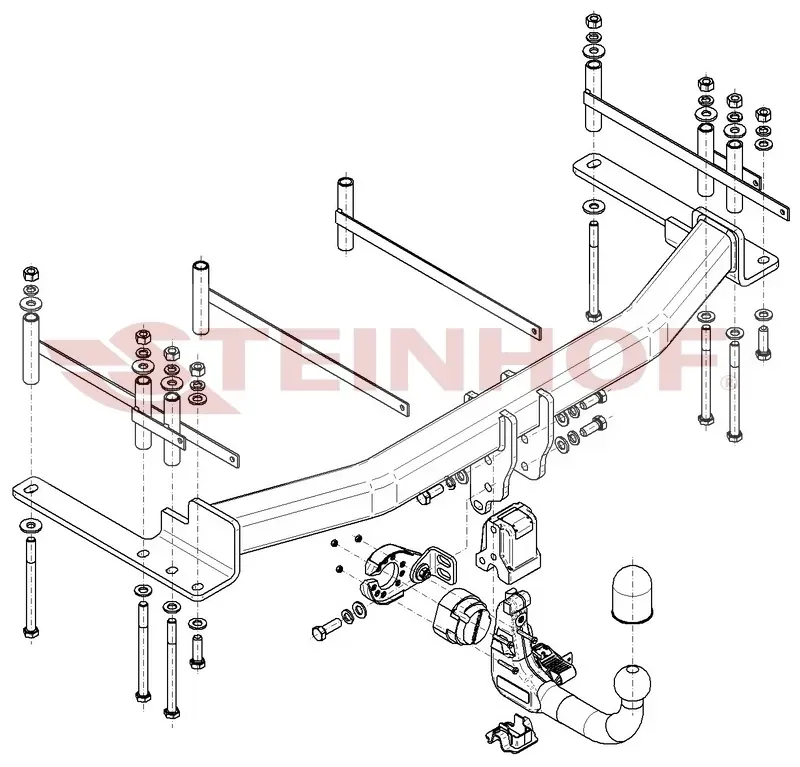 STEINHOF®