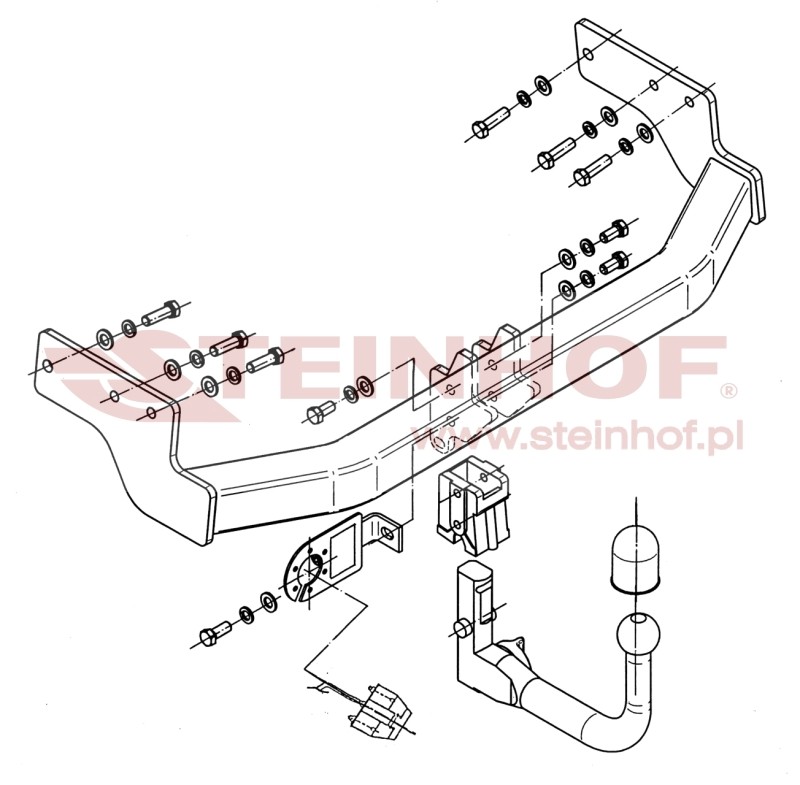 STEINHOF®
www.steinhof.pl