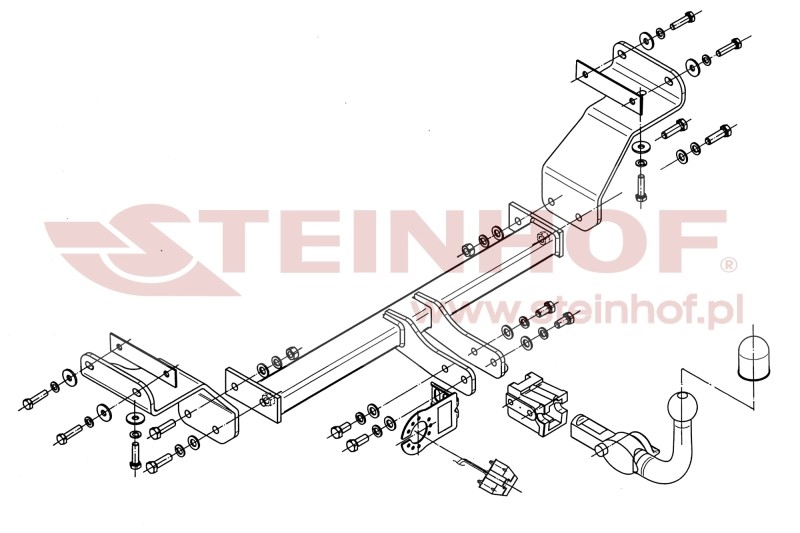 STEINHOF®
www.steinhof.pl