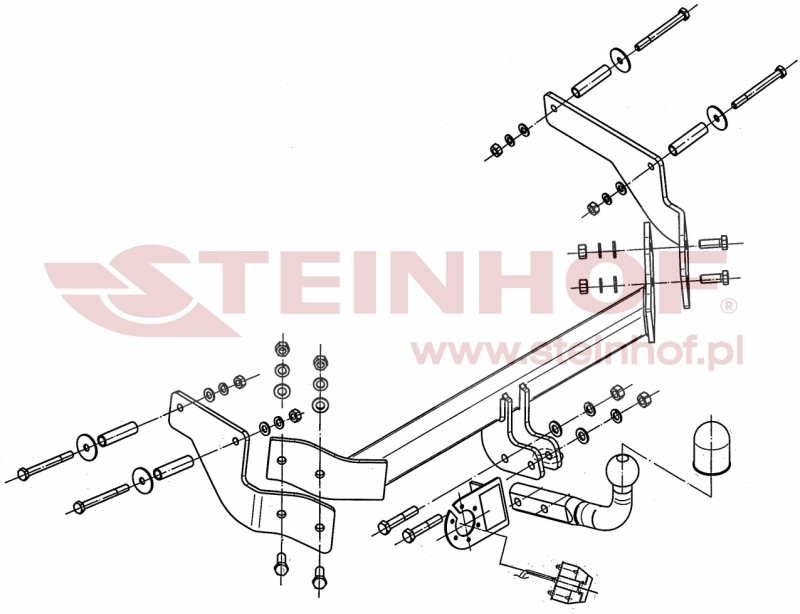 STEINHOF®
www.steinhof.pl