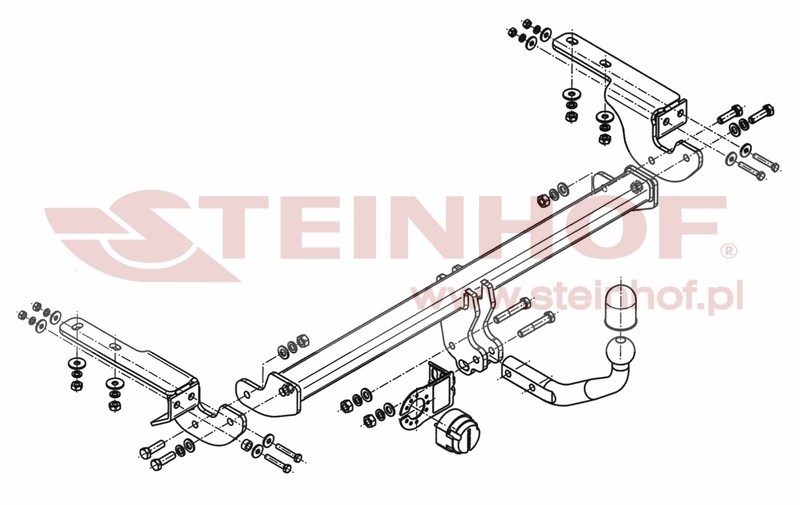 STEINHOF®
www.steinhof.pl